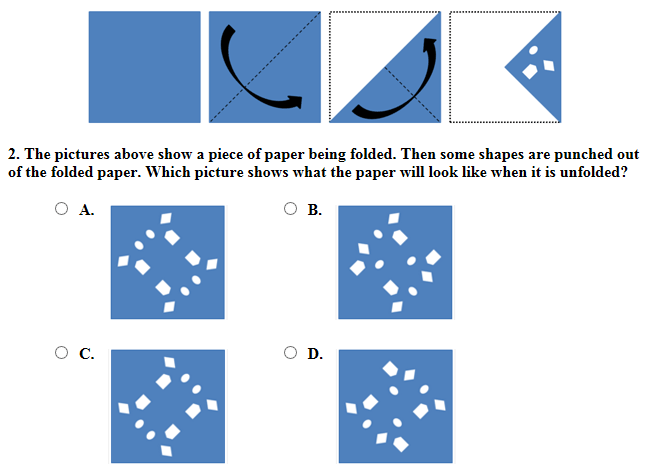 2. The pictures above show a piece of paper being folded. Then some shapes are punched out of the folded paper. Which picture shows what the paper will look like when it is unfolded?

A.

B.

C.

D.